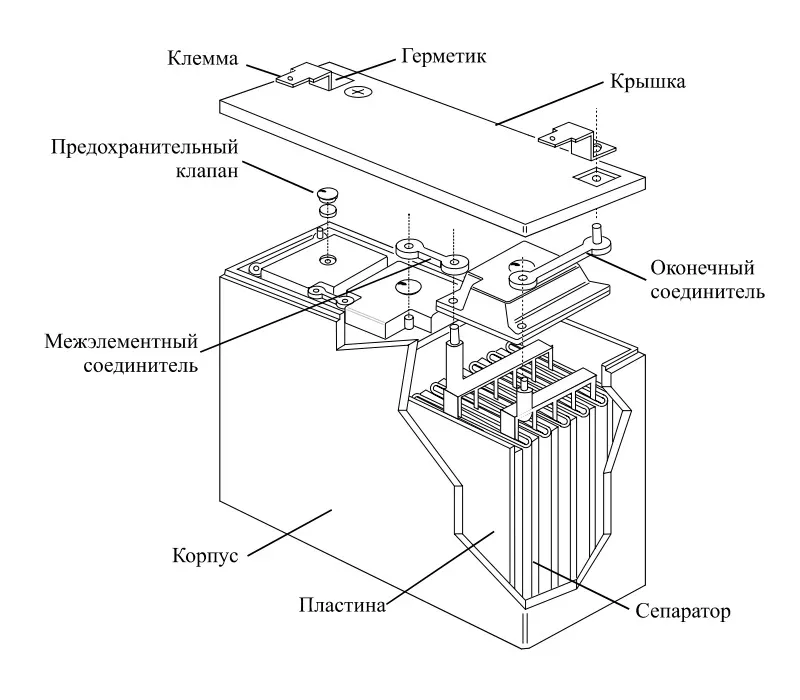 Клемма
Герметик
Крышка
Предохранительный клапан
Оконечный соединитель
Межэлементный соединитель
Корпус
Пластина
Сепаратор