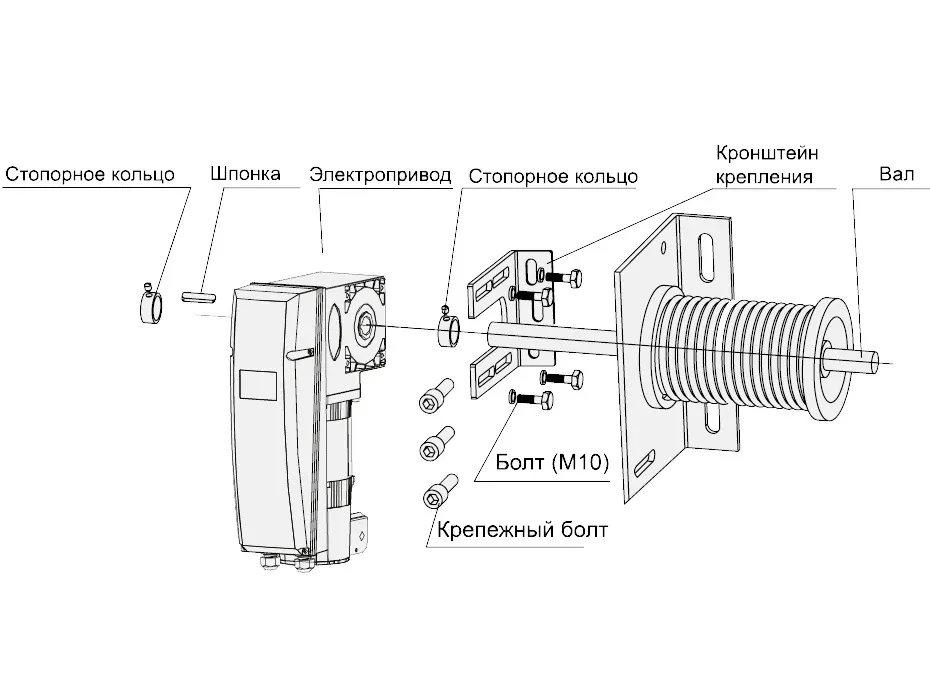 Стопорное кольцо
Шпонка
Электропривод
Стопорное кольцо
Кронштейн крепления
Вал
Болт (М10)
Крепежный болт