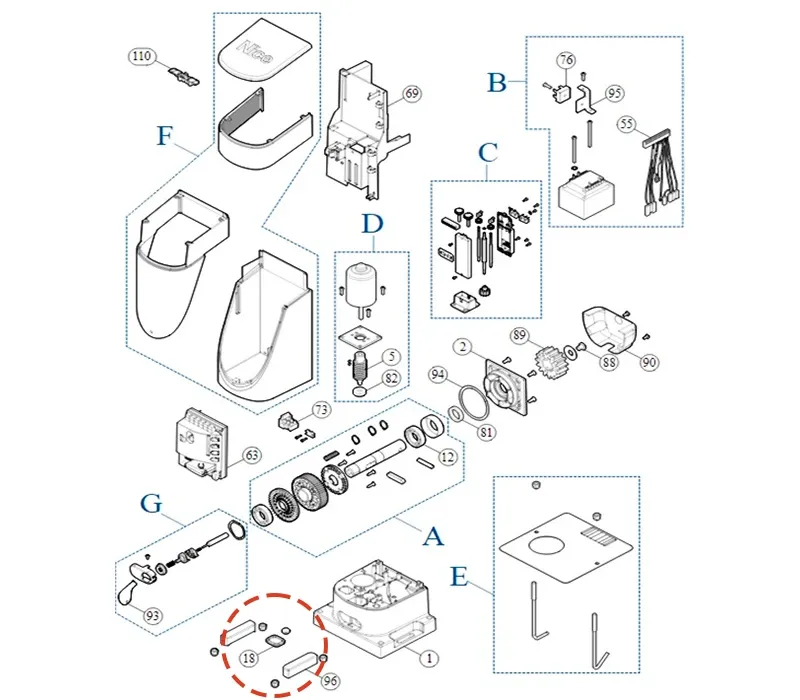 110
Nice
F
69
B
76
95
55
C
D
5
82
2
89
88
90
94
81
73
12
63
G
A
E
93
18
96
1