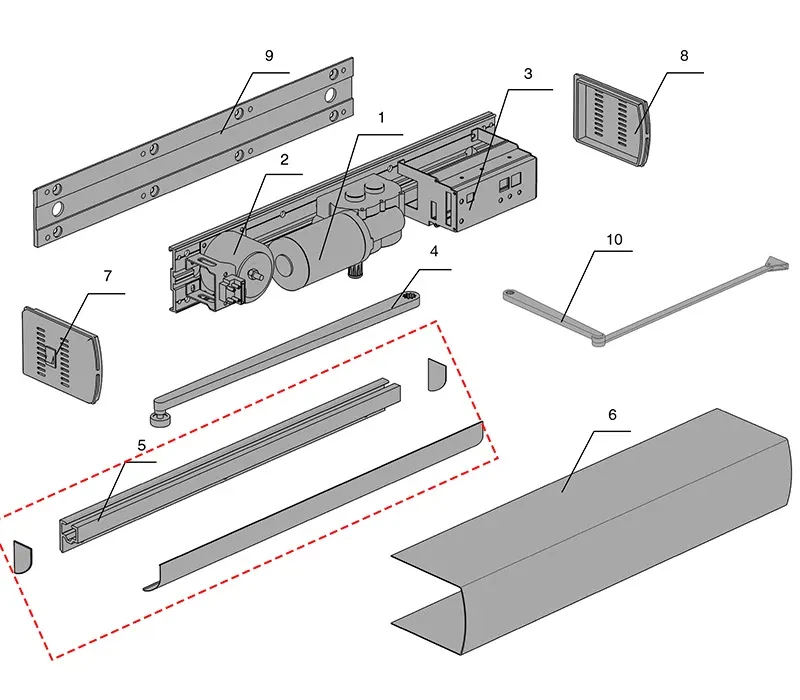 9
8
3
1
2
4
10
7
5
6