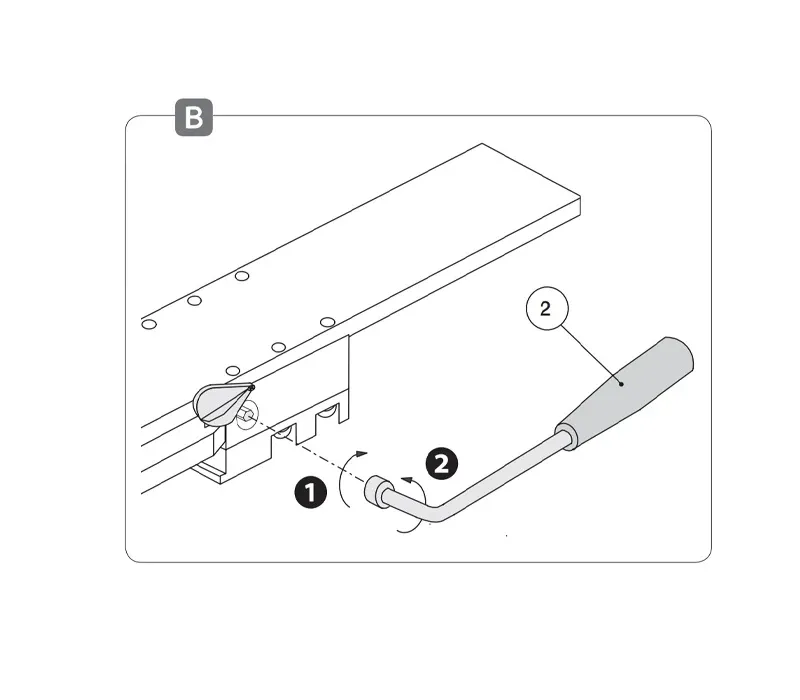 B

2

1

2