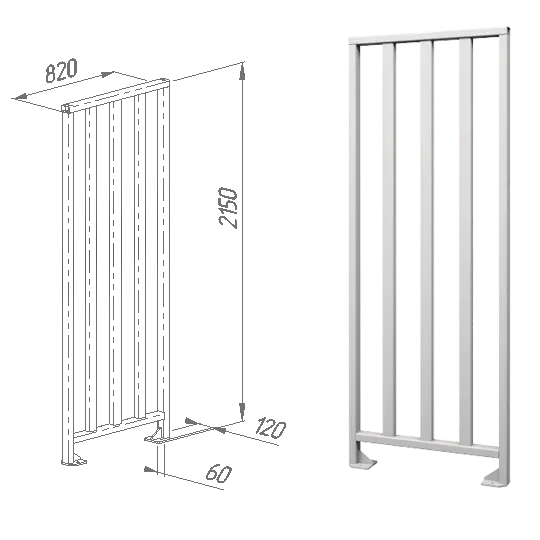 820

2150

120

60