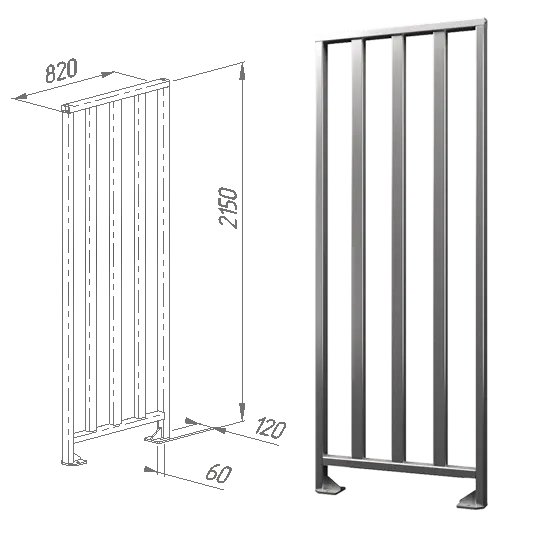 820
2150
120
60