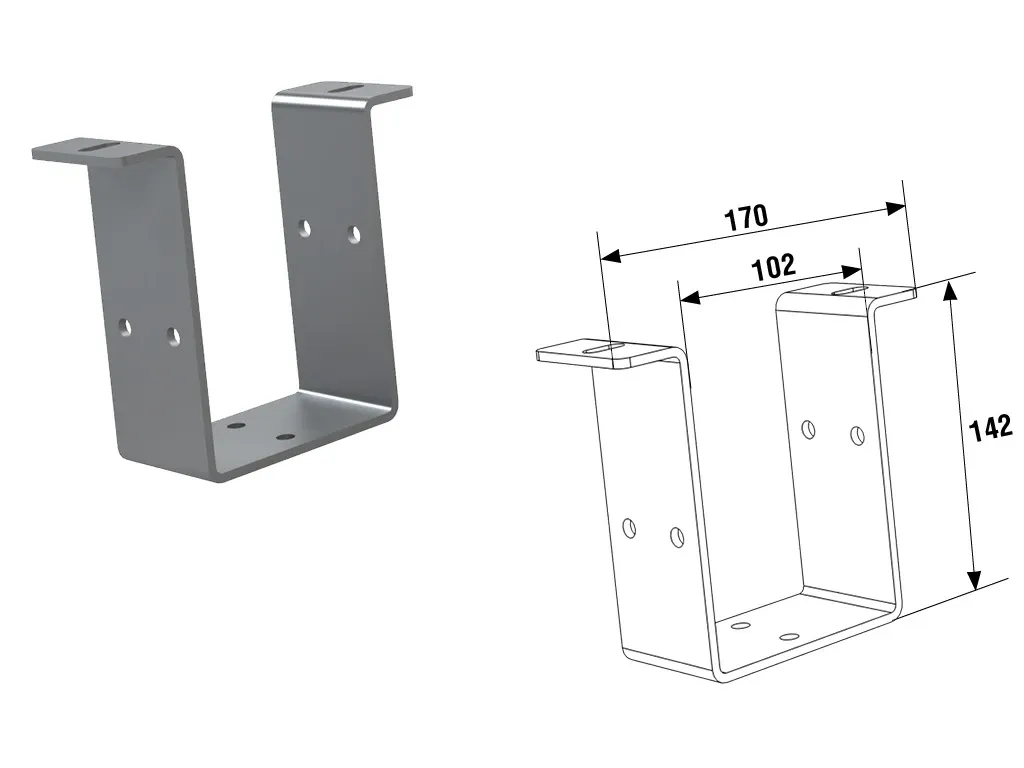 170
102
142