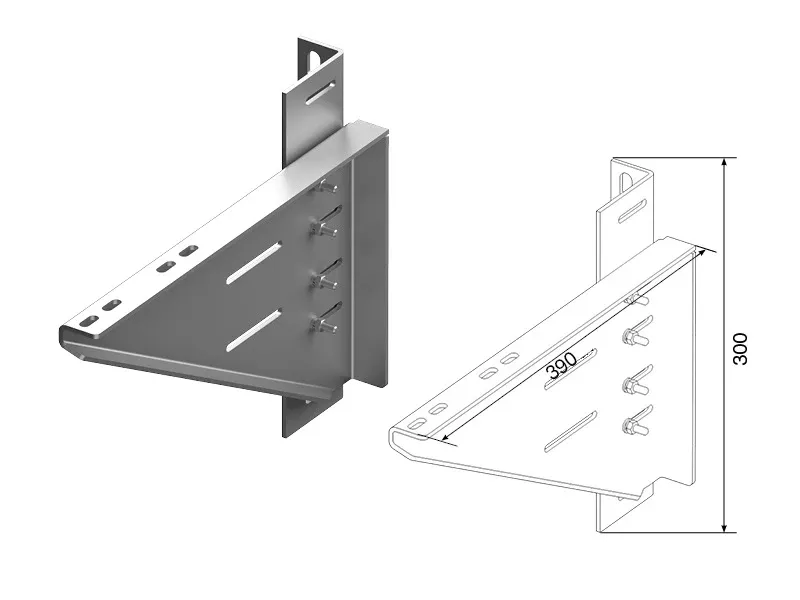 390
300