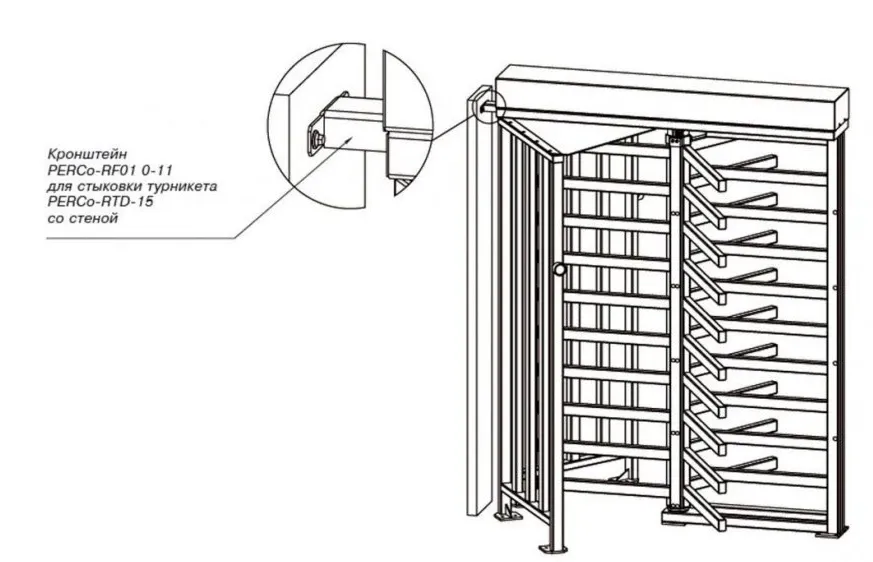 Кронштейн
PERCo-RF01 0-11
для стыковки турникета
PERCo-RTD-15
со стеной