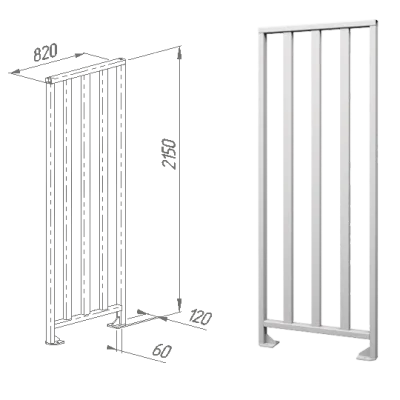 820
2150
120
60