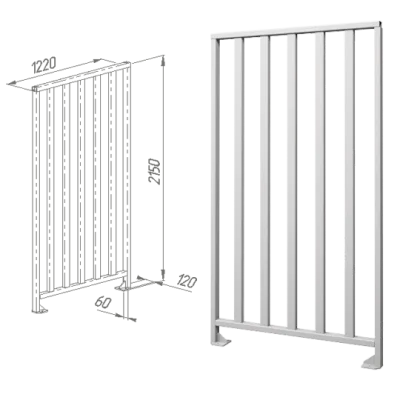 1220
2150
120
60