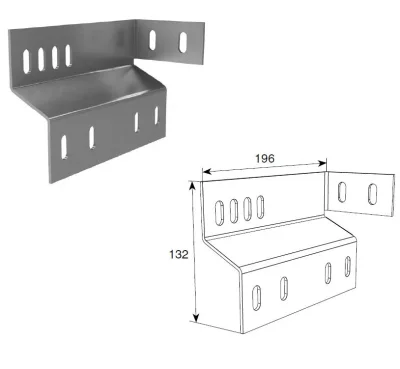 196

132